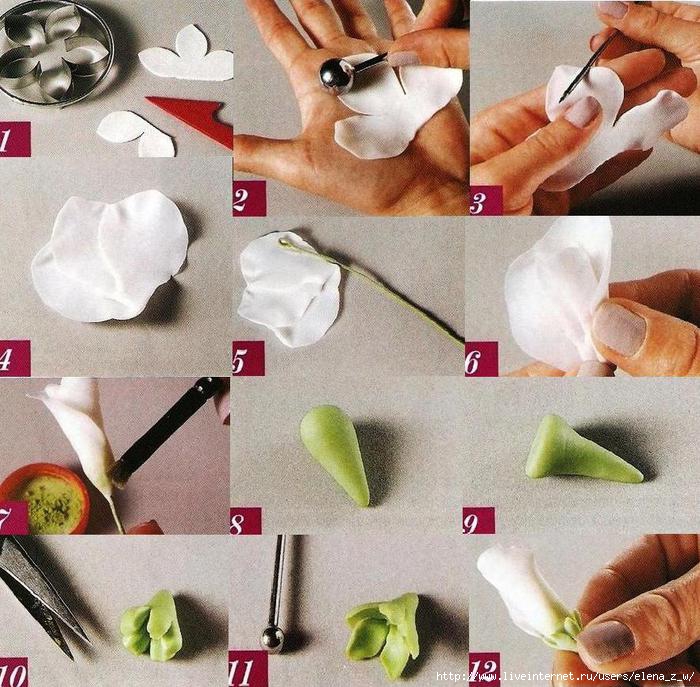 1
2
3
4
5
6
7
8
9
10
11
12
http://www.liveinternet.ru/users/elena_z_w/